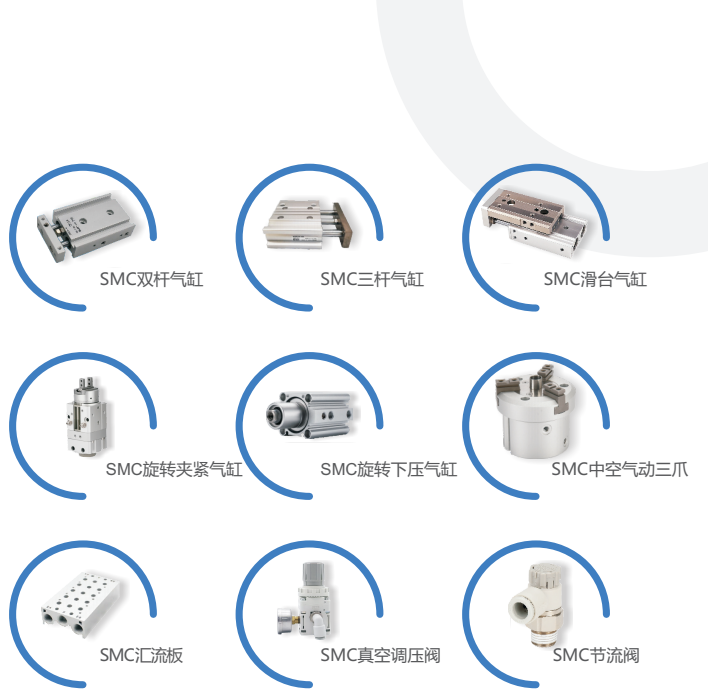 SMC双杆气缸

SMC三杆气缸

SMC滑台气缸

SMC旋转夹紧气缸

SMC旋转下压气缸

SMC中空气动三爪

SMC汇流板

SMC真空调压阀

SMC节流阀